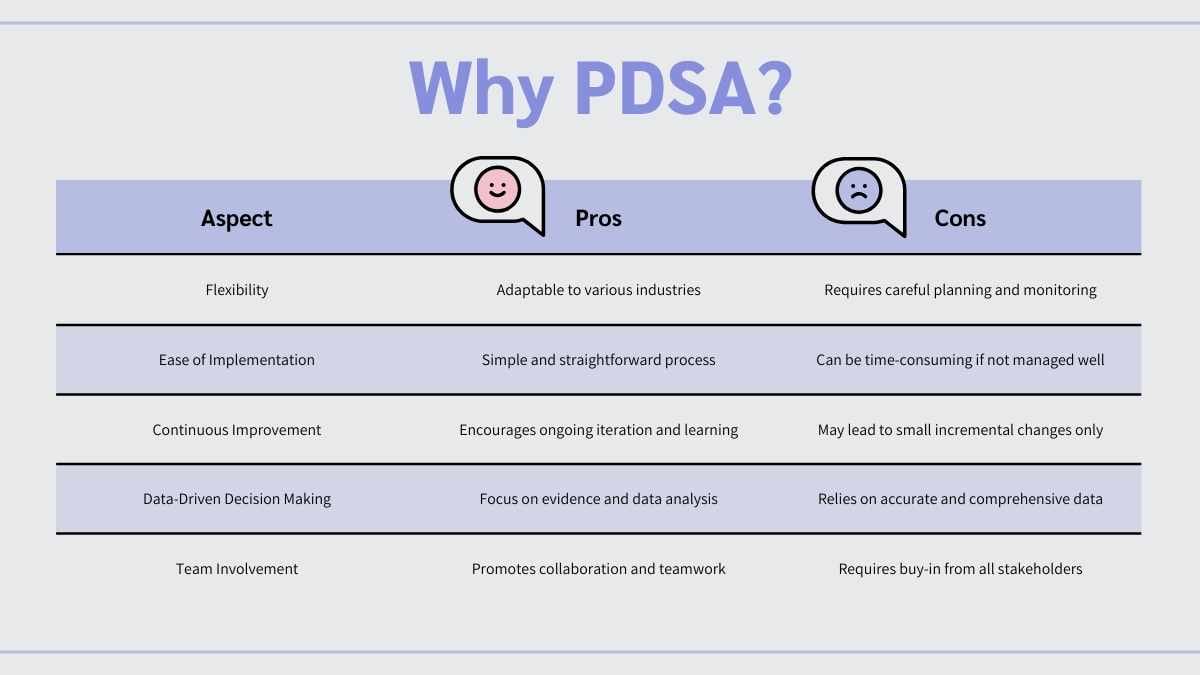 Why PDSA?

| Aspect | Pros | Cons |
|---|---|---|
| Flexibility | Adaptable to various industries | Requires careful planning and monitoring |
| Ease of Implementation | Simple and straightforward process | Can be time-consuming if not managed well |
| Continuous Improvement | Encourages ongoing iteration and learning | May lead to small incremental changes only |
| Data-Driven Decision Making | Focus on evidence and data analysis | Relies on accurate and comprehensive data |
| Team Involvement | Promotes collaboration and teamwork | Requires buy-in from all stakeholders |