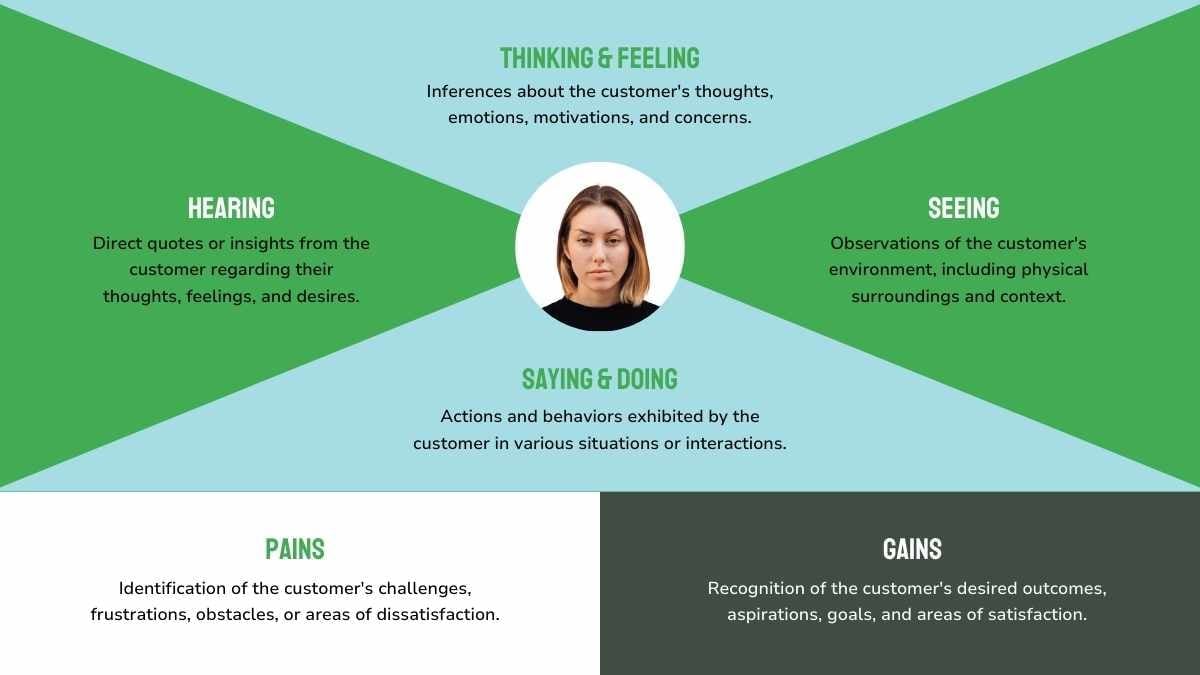 THINKING & FEELING
Inferences about the customer's thoughts, emotions, motivations, and concerns.

HEARING
Direct quotes or insights from the customer regarding their thoughts, feelings, and desires.

SEEING
Observations of the customer's environment, including physical surroundings and context.

SAYING & DOING
Actions and behaviors exhibited by the customer in various situations or interactions.

PAINS
Identification of the customer's challenges, frustrations, obstacles, or areas of dissatisfaction.

GAINS
Recognition of the customer's desired outcomes, aspirations, goals, and areas of satisfaction.